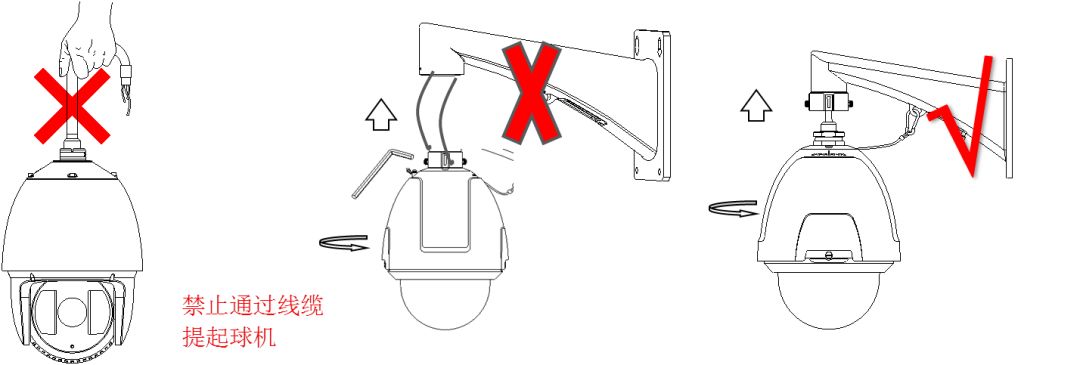 禁止通过线缆
提起球机